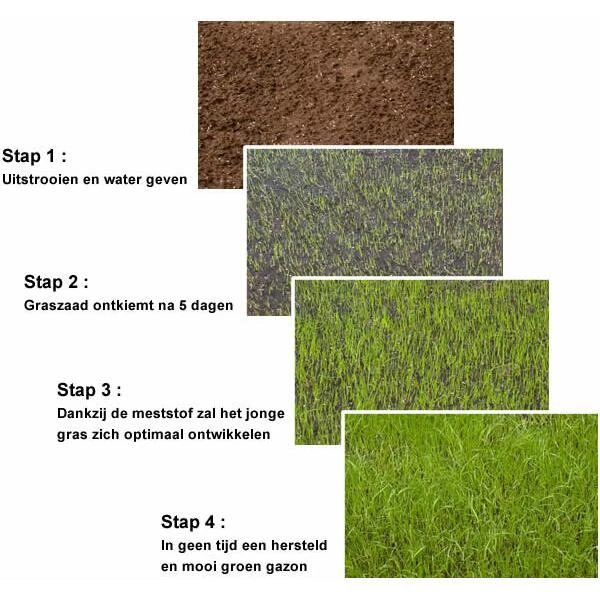 Stap 1 :
Uitstrooien en water geven

Stap 2 :
Graszaad ontkiemt na 5 dagen

Stap 3 :
Dankzij de meststof zal het jonge gras zich optimaal ontwikkelen

Stap 4 :
In geen tijd een hersteld en mooi groen gazon