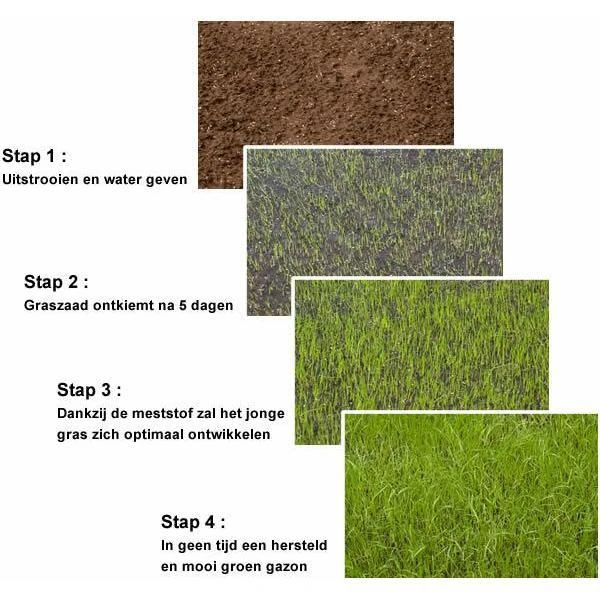 Stap 1 :
Uitstrooien en water geven

Stap 2 :
Graszaad ontkiemt na 5 dagen

Stap 3 :
Dankzij de meststof zal het jonge gras zich optimaal ontwikkelen

Stap 4 :
In geen tijd een hersteld en mooi groen gazon